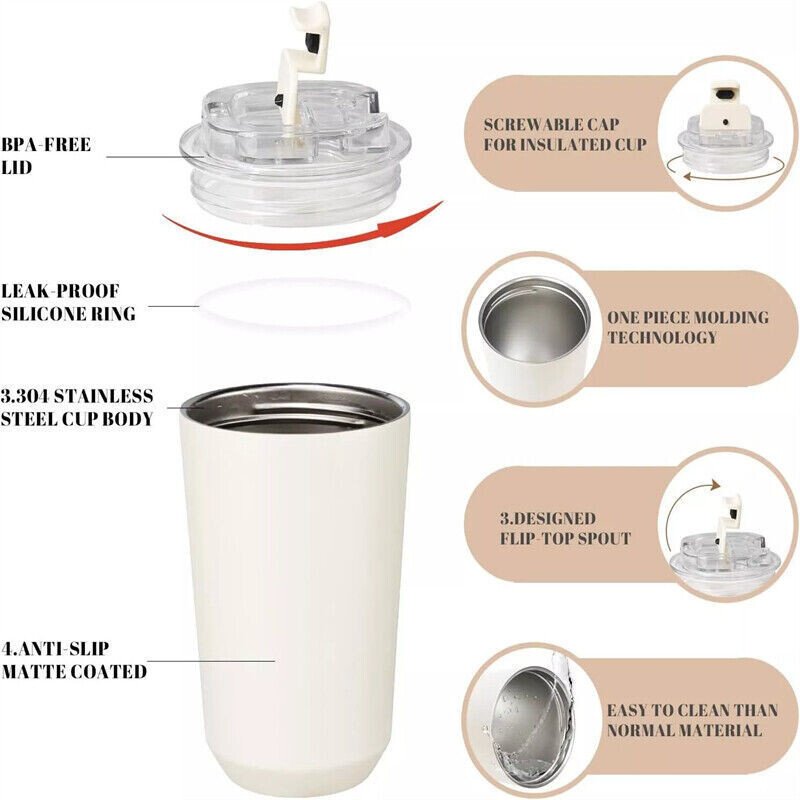 BPA-FREE LID

LEAK-PROOF SILICONE RING

3.304 STAINLESS STEEL CUP BODY

4.ANTI-SLIP MATTE COATED

SCREWABLE CAP FOR INSULATED CUP

ONE PIECE MOLDING TECHNOLOGY

3.DESIGNED FLIP-TOP SPOUT

EASY TO CLEAN THAN NORMAL MATERIAL